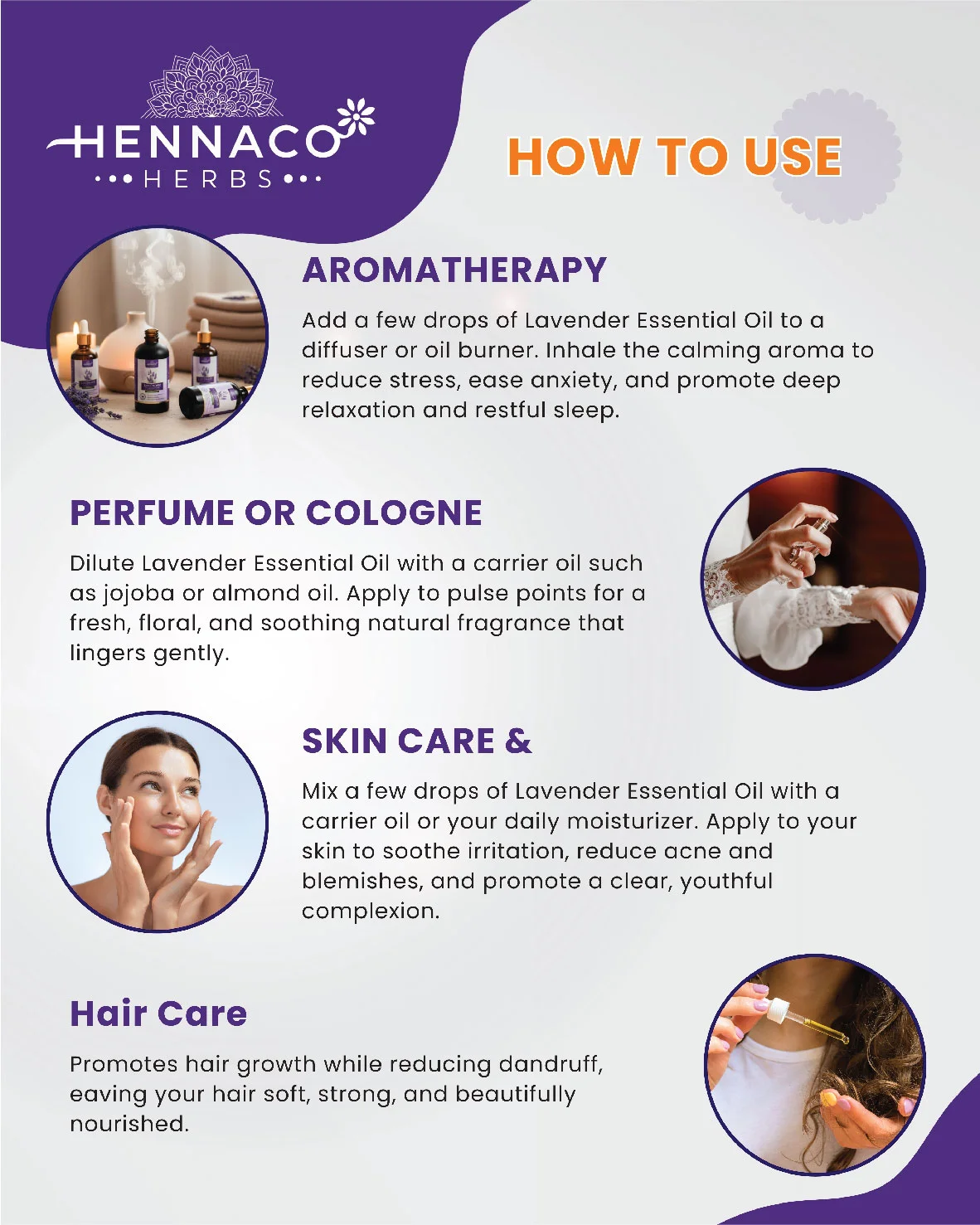 HENNACO
HERBS

HOW TO USE

AROMATHERAPY

Add a few drops of Lavender Essential Oil to a diffuser or oil burner. Inhale the calming aroma to reduce stress, ease anxiety, and promote deep relaxation and restful sleep.

PERFUME OR COLOGNE

Dilute Lavender Essential Oil with a carrier oil such as jojoba or almond oil. Apply to pulse points for a fresh, floral, and soothing natural fragrance that lingers gently.

SKIN CARE &

Mix a few drops of Lavender Essential Oil with a carrier oil or your daily moisturizer. Apply to your skin to soothe irritation, reduce acne and blemishes, and promote a clear, youthful complexion.

Hair Care

Promotes hair growth while reducing dandruff, eaving your hair soft, strong, and beautifully nourished.